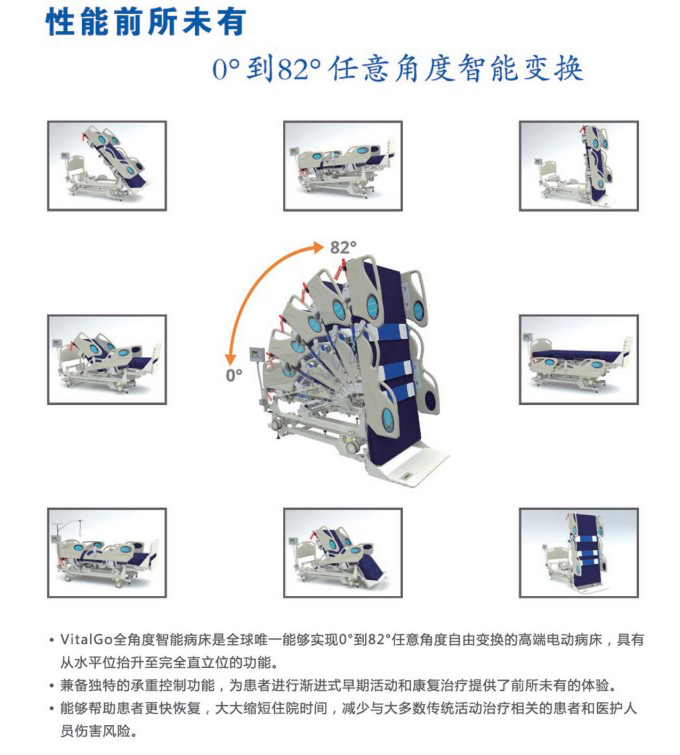 性能前所未有

0° 到82° 任意角度智能变换

82°

0°

• VitalGo全角度智能病床是全球唯一能够实现0°到82°任意角度自由变换的高端电动病床，具有从水平位抬升至完全直立位的功能。

• 兼备独特的承重控制功能，为患者进行渐进式早期活动和康复治疗提供了前所未有的体验。

• 能够帮助患者更快恢复，大大缩短住院时间，减少与大多数传统活动治疗相关的患者和医护人员伤害风险。